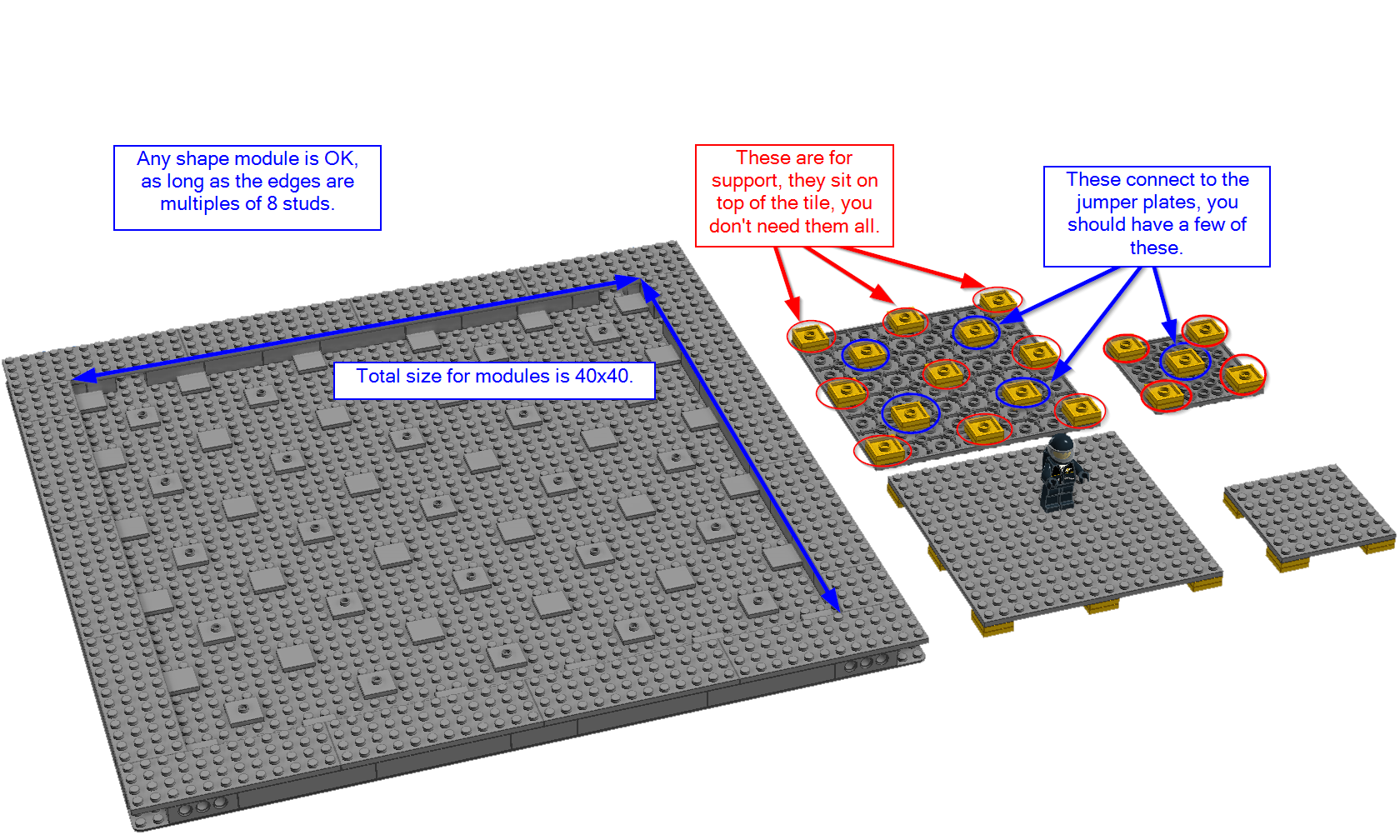 Any shape module is OK, as long as the edges are multiples of 8 studs.

These are for support, they sit on top of the tile, you don't need them all.

These connect to the jumper plates, you should have a few of these.

Total size for modules is 40x40.